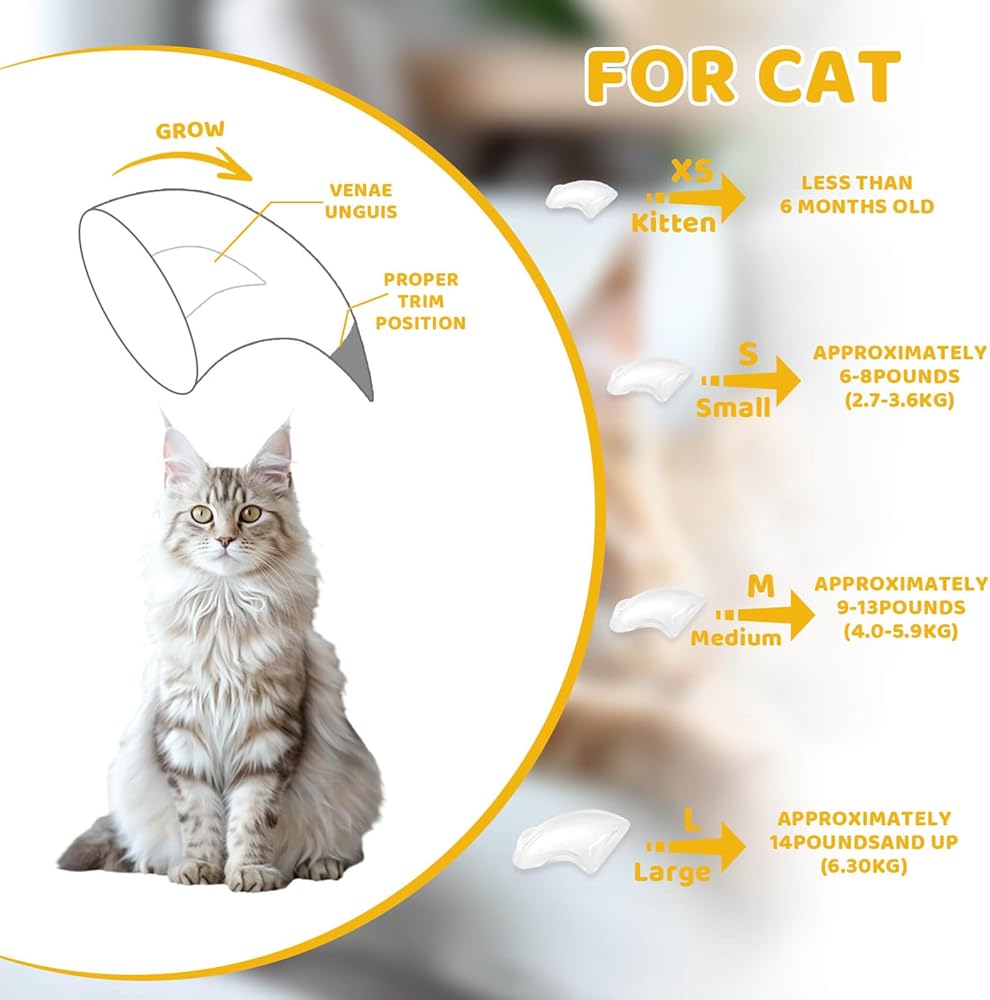 FOR CAT

GROW

VENAE UNGUIS

PROPER TRIM POSITION

XS
Kitten
LESS THAN 6 MONTHS OLD

S
Small
APPROXIMATELY 6-8POUNDS (2.7-3.6KG)

M
Medium
APPROXIMATELY 9-13POUNDS (4.0-5.9KG)

L
Large
APPROXIMATELY 14POUNDSAND UP (6.30KG)