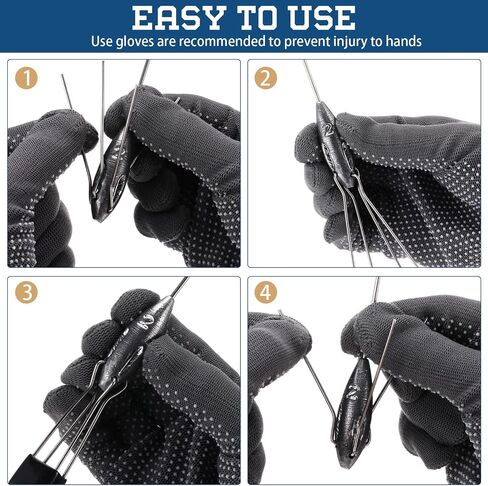 EASY TO USE
Use gloves are recommended to prevent injury to hands

1

2

3

4