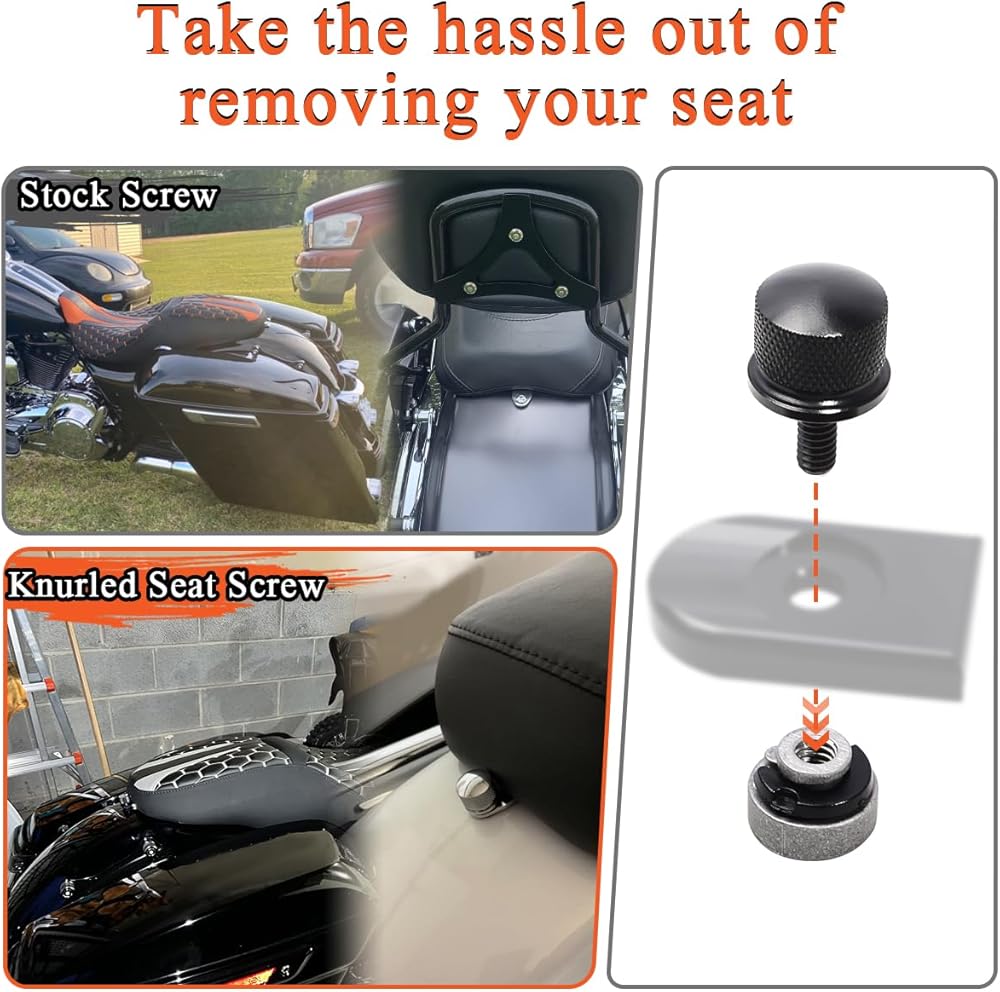 Take the hassle out of removing your seat

Stock Screw

Knurled Seat Screw