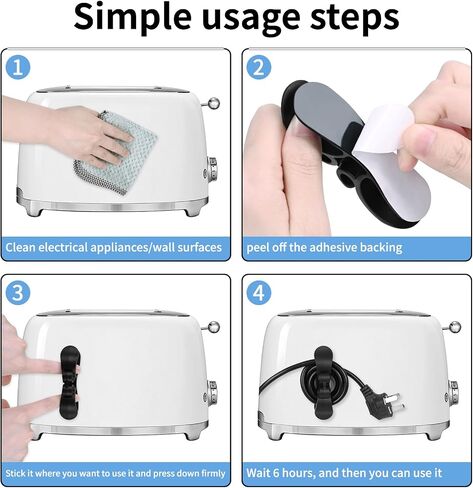 Simple usage steps

1

Clean electrical appliances/wall surfaces

2

peel off the adhesive backing

3

Stick it where you want to use it and press down firmly

4

Wait 6 hours, and then you can use it