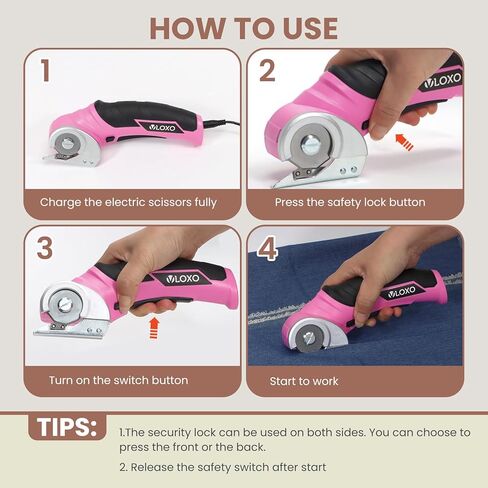 HOW TO USE

1

VLOXO

Charge the electric scissors fully

2

VLOXO

Press the safety lock button

3

VLOXO

Turn on the switch button

4

VLOXO

Start to work

TIPS:

1.The security lock can be used on both sides. You can choose to press the front or the back.

2. Release the safety switch after start