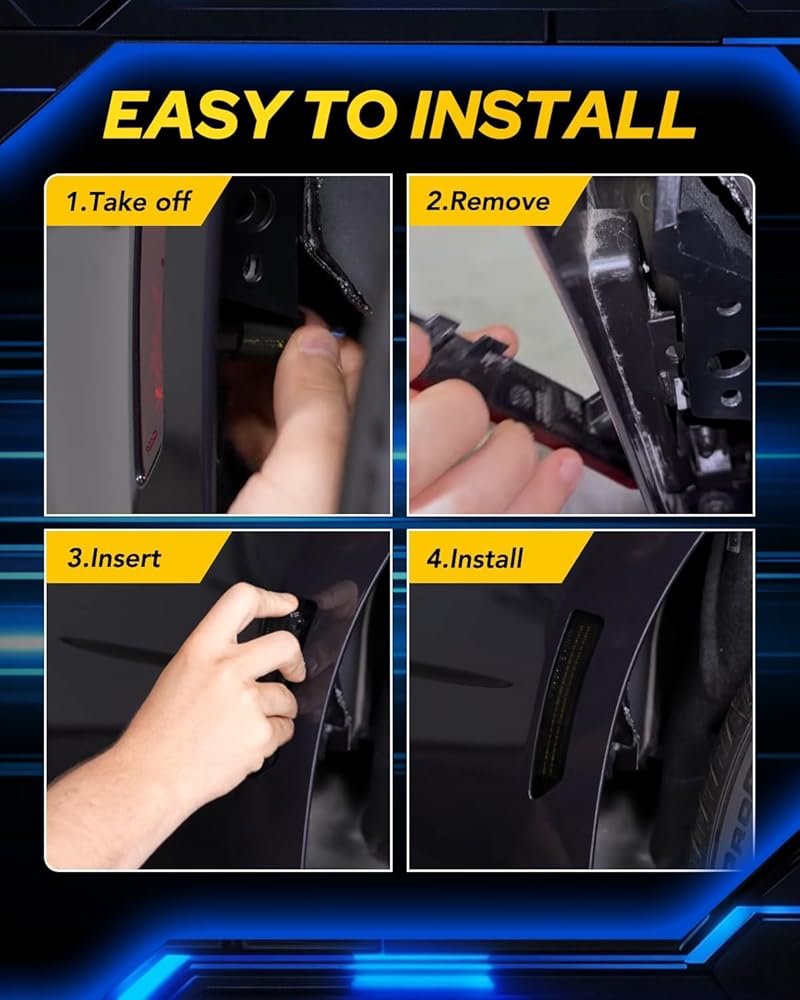 EASY TO INSTALL

1.Take off

2.Remove

3.Insert

4.Install