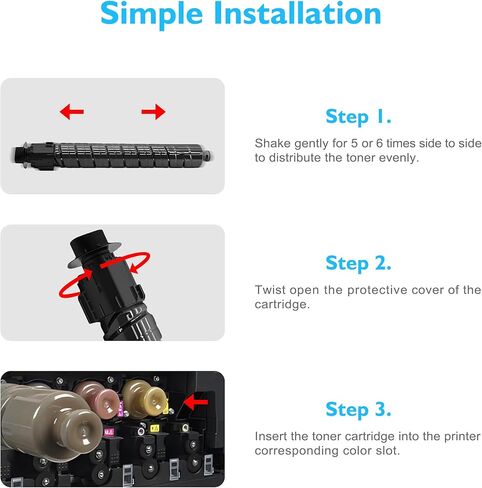 Simple Installation

Step 1.

Shake gently for 5 or 6 times side to side to distribute the toner evenly.

Step 2.

Twist open the protective cover of the cartridge.

Step 3.

Insert the toner cartridge into the printer corresponding color slot.