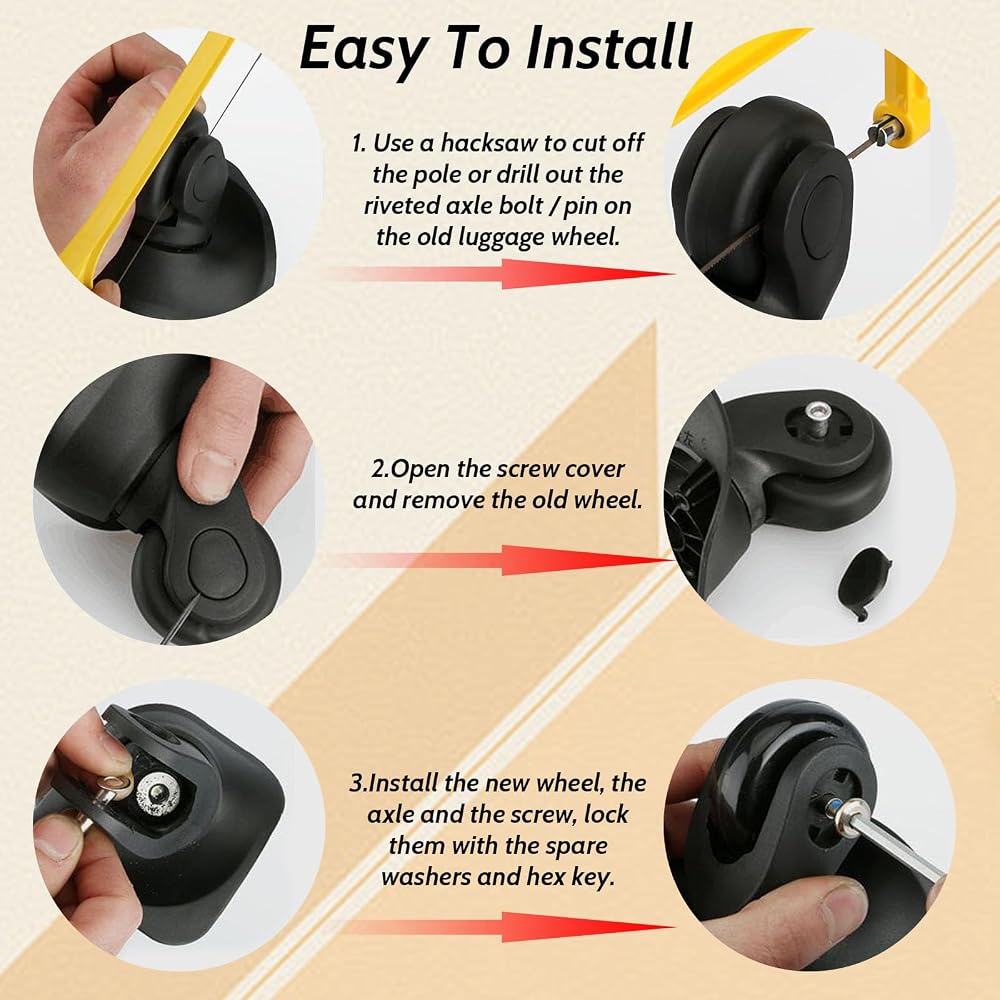 Easy To Install

1. Use a hacksaw to cut off the pole or drill out the riveted axle bolt / pin on the old luggage wheel.

2.Open the screw cover and remove the old wheel.

3.Install the new wheel, the axle and the screw, lock them with the spare washers and hex key.