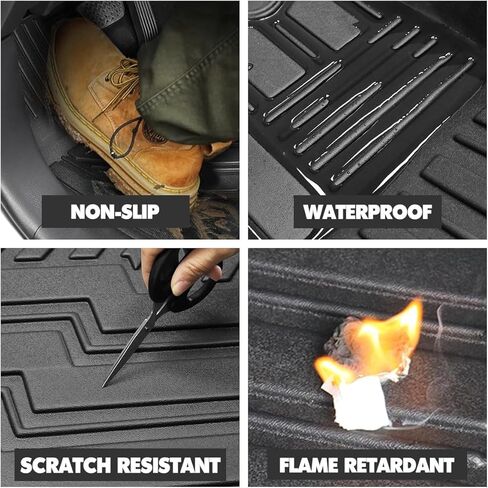 NON-SLIP

WATERPROOF

SCRATCH RESISTANT

FLAME RETARDANT