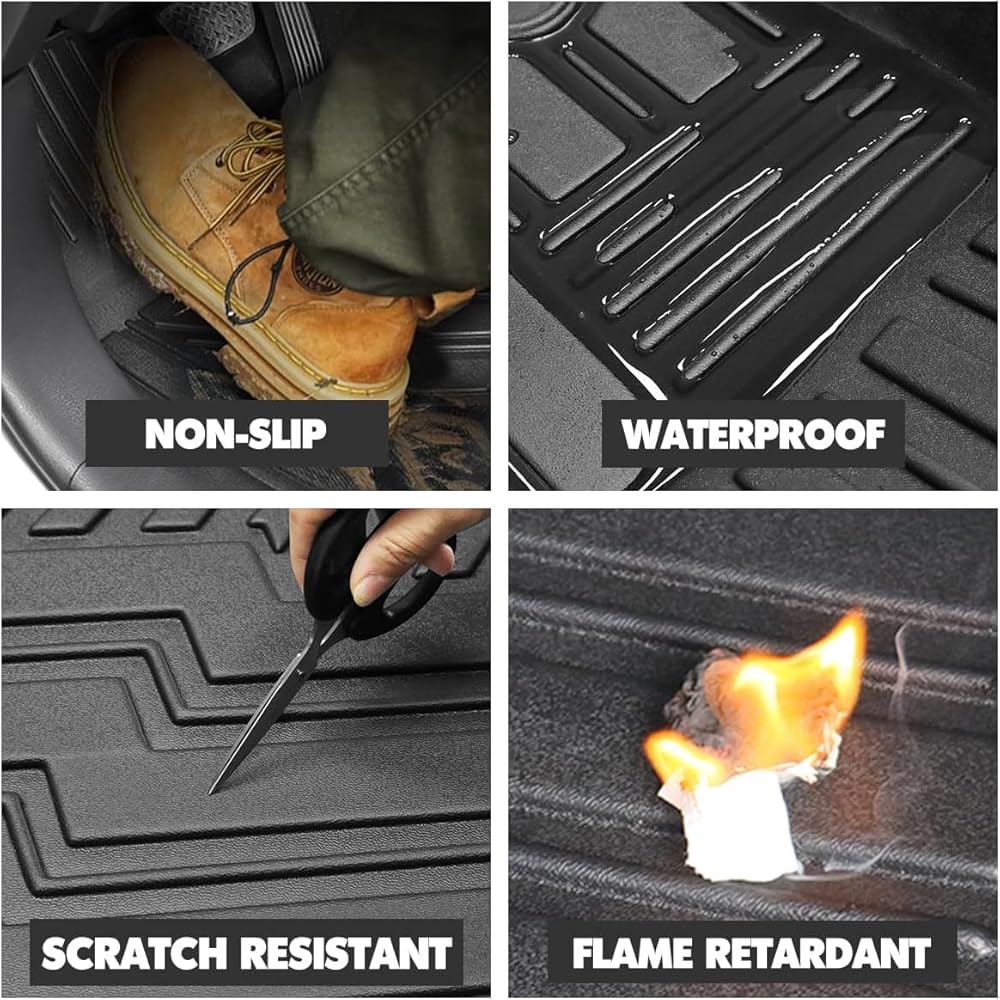 NON-SLIP

WATERPROOF

SCRATCH RESISTANT

FLAME RETARDANT