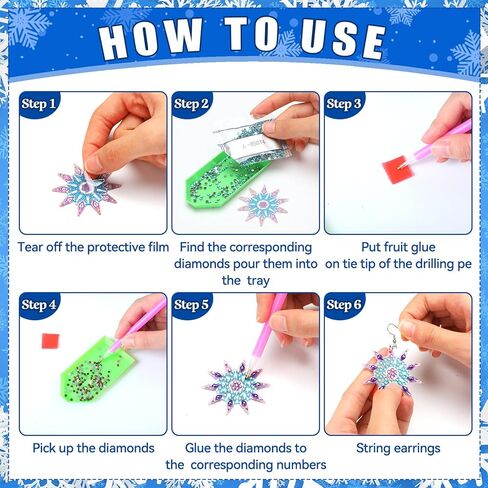 HOW TO USE

Step 1

Tear off the protective film

Step 2

Find the corresponding diamonds pour them into the tray

Step 3

Put fruit glue on tie tip of the drilling pe

Step 4

Pick up the diamonds

Step 5

Glue the diamonds to the corresponding numbers

Step 6

String earrings