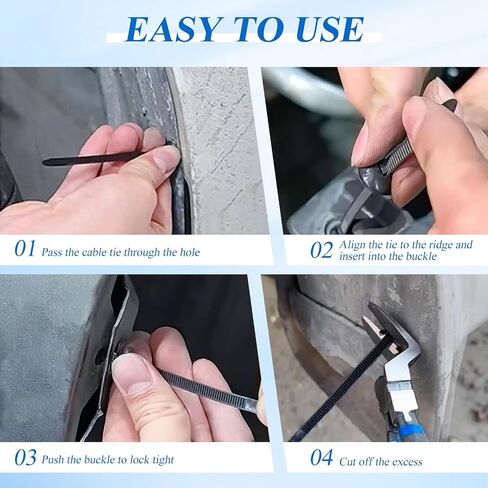 EASY TO USE

01 Pass the cable tie through the hole

02 Align the tie to the ridge and insert into the buckle

03 Push the buckle to lock tight

04 Cut off the excess