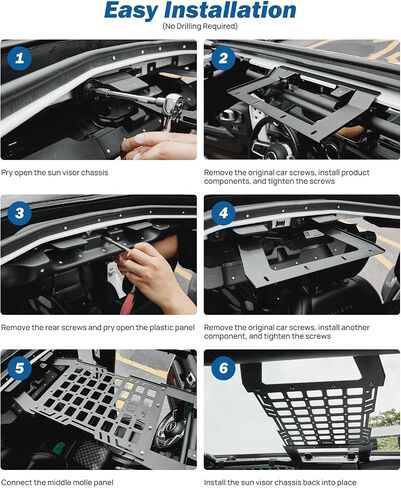 Easy Installation
(No Drilling Required)

1

Pry open the sun visor chassis

2

Remove the original car screws, install product components, and tighten the screws

3

Remove the rear screws and pry open the plastic panel

4

Remove the original car screws, install another component, and tighten the screws

5

Connect the middle molle panel

6

Install the sun visor chassis back into place