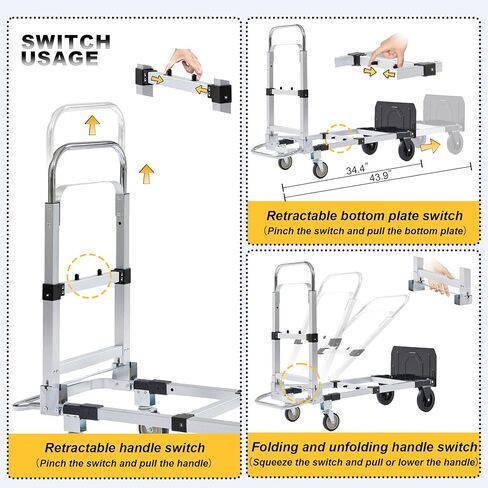 SWITCH USAGE

Retractable handle switch
(Pinch the switch and pull the handle)

34.4"
43.9"

Retractable bottom plate switch
(Pinch the switch and pull the bottom plate)

Folding and unfolding handle switch
(Squeeze the switch and pull or lower the handle)