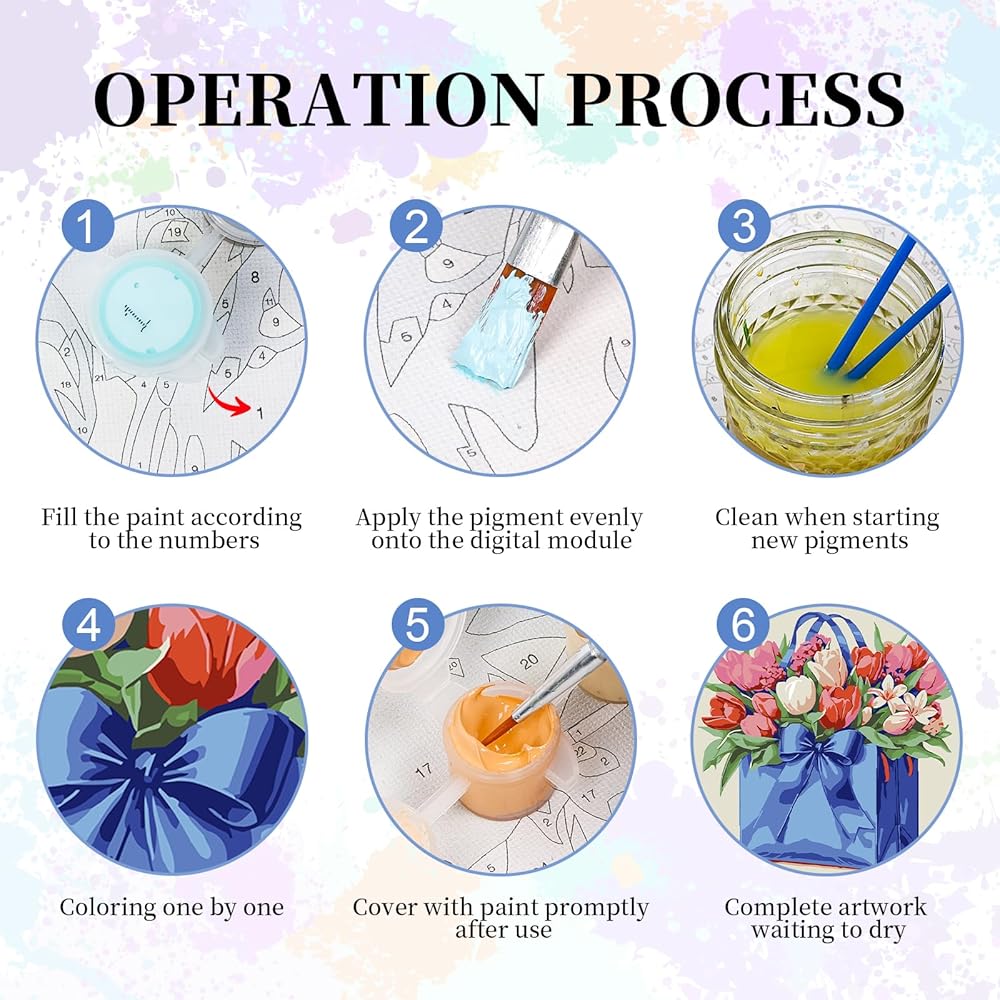 OPERATION PROCESS

1

Fill the paint according to the numbers

2

Apply the pigment evenly onto the digital module

3

Clean when starting new pigments

4

Coloring one by one

5

Cover with paint promptly after use

6

Complete artwork waiting to dry