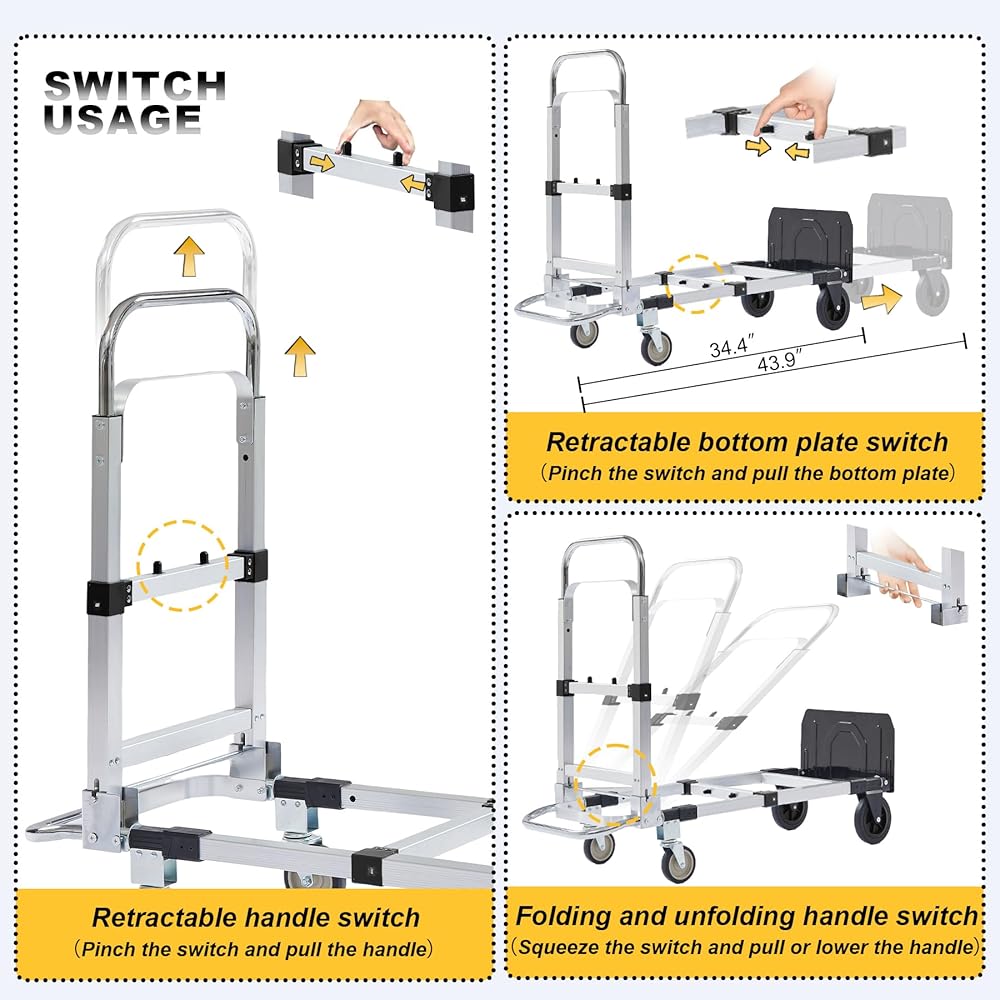 SWITCH USAGE

Retractable handle switch
(Pinch the switch and pull the handle)

34.4″
43.9″

Retractable bottom plate switch
(Pinch the switch and pull the bottom plate)

Folding and unfolding handle switch
(Squeeze the switch and pull or lower the handle)