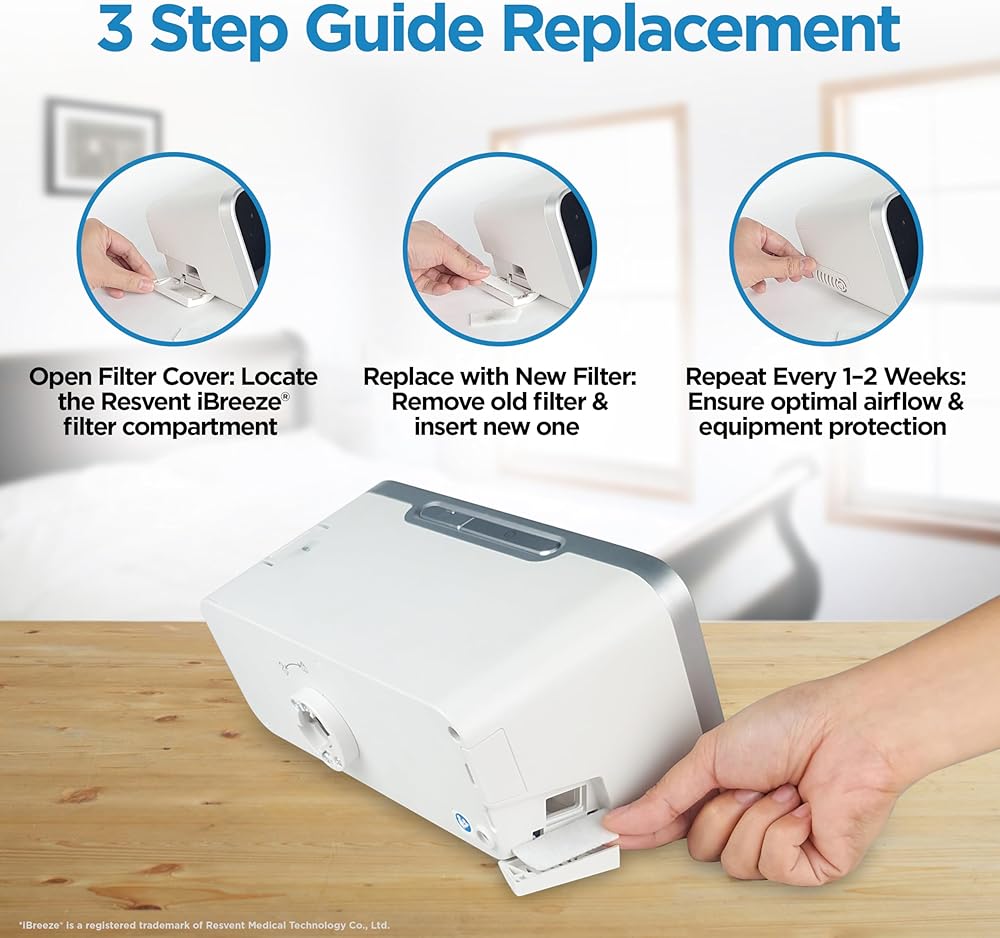 3 Step Guide Replacement

Open Filter Cover: Locate the Resvent iBreeze® filter compartment

Replace with New Filter: Remove old filter & insert new one

Repeat Every 1–2 Weeks: Ensure optimal airflow & equipment protection

"iBreeze" is a registered trademark of Resvent Medical Technology Co., Ltd.