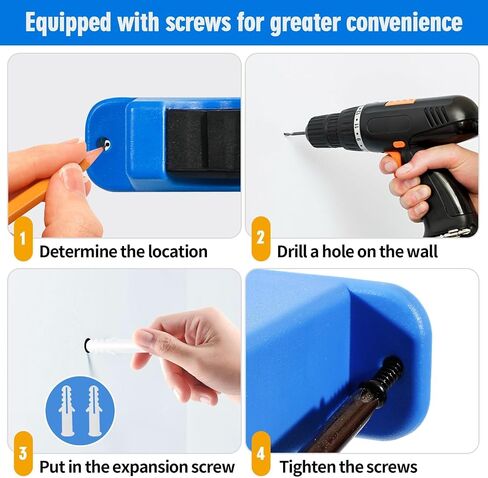 Equipped with screws for greater convenience

1 Determine the location

2 Drill a hole on the wall

3 Put in the expansion screw

4 Tighten the screws