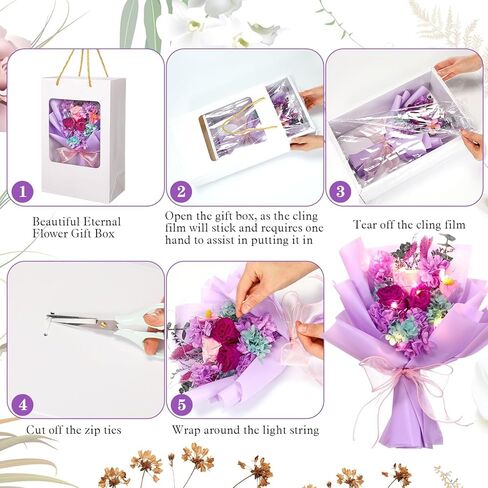 1

Beautiful Eternal Flower Gift Box

2

Open the gift box, as the cling film will stick and requires one hand to assist in putting it in

3

Tear off the cling film

4

Cut off the zip ties

5

Wrap around the light string