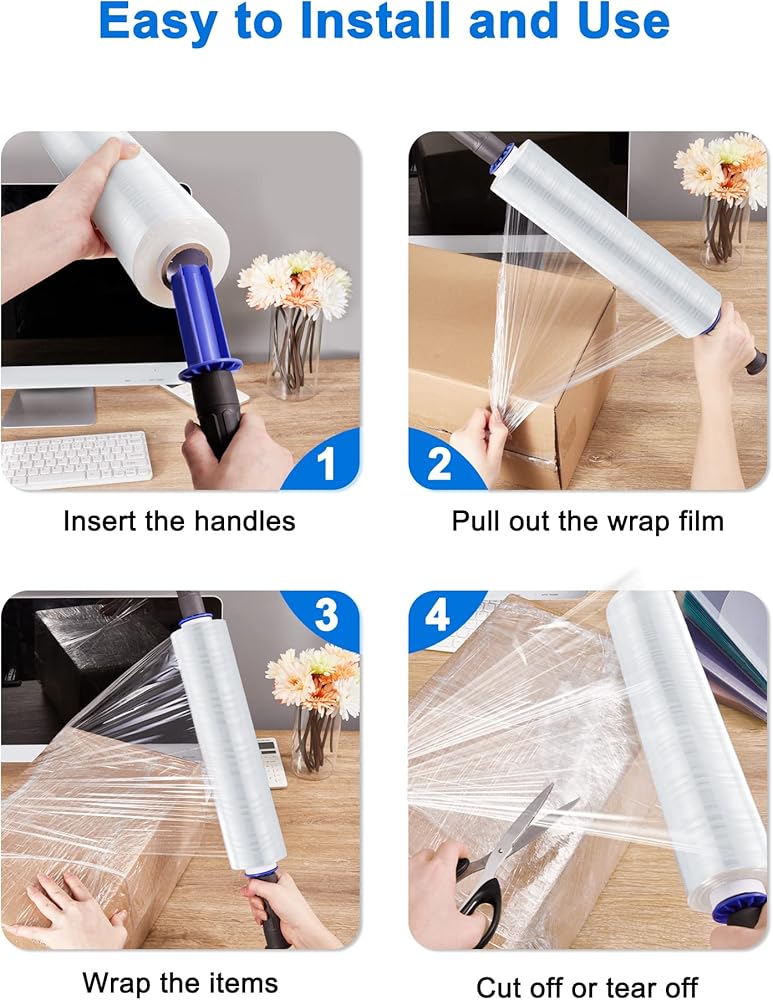 Easy to Install and Use

1

Insert the handles

2

Pull out the wrap film

3

Wrap the items

4

Cut off or tear off