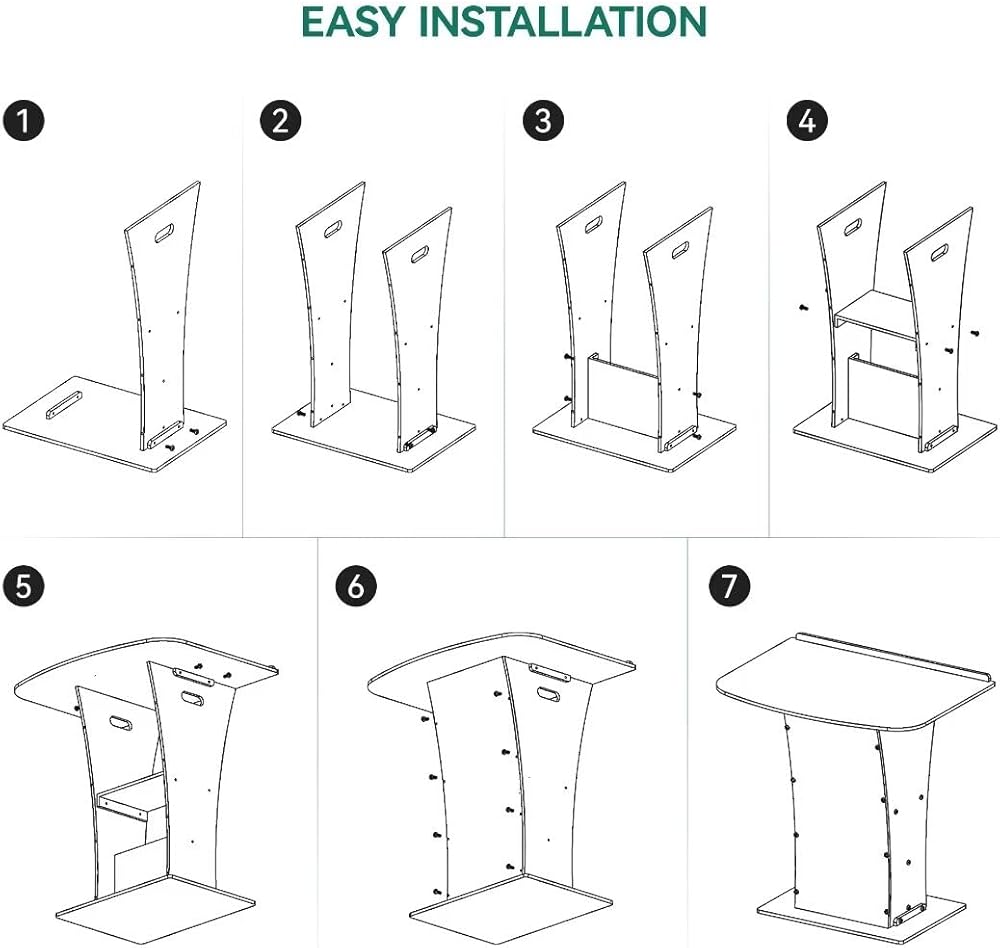 EASY INSTALLATION

1

2

3

4

5

6

7