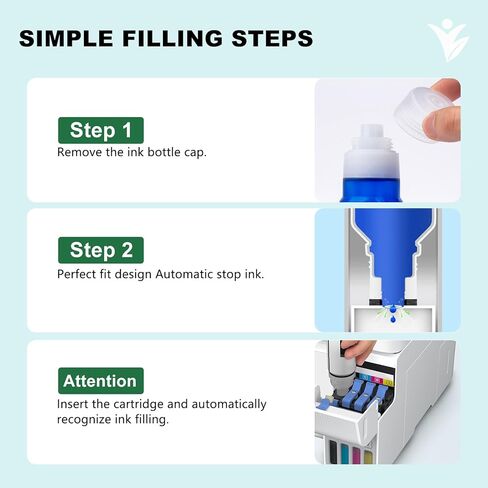 SIMPLE FILLING STEPS

Step 1
Remove the ink bottle cap.

Step 2
Perfect fit design Automatic stop ink.

Attention
Insert the cartridge and automatically recognize ink filling.