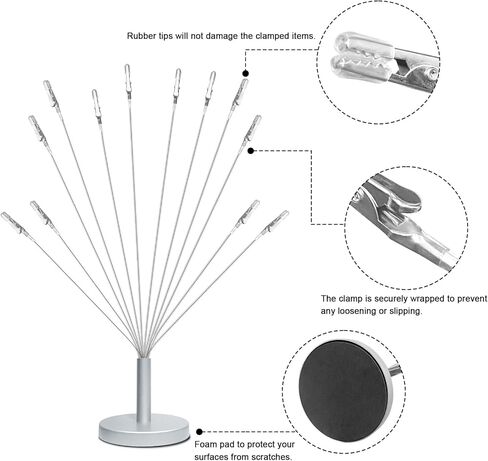 Rubber tips will not damage the clamped items.

The clamp is securely wrapped to prevent any loosening or slipping.

Foam pad to protect your surfaces from scratches.