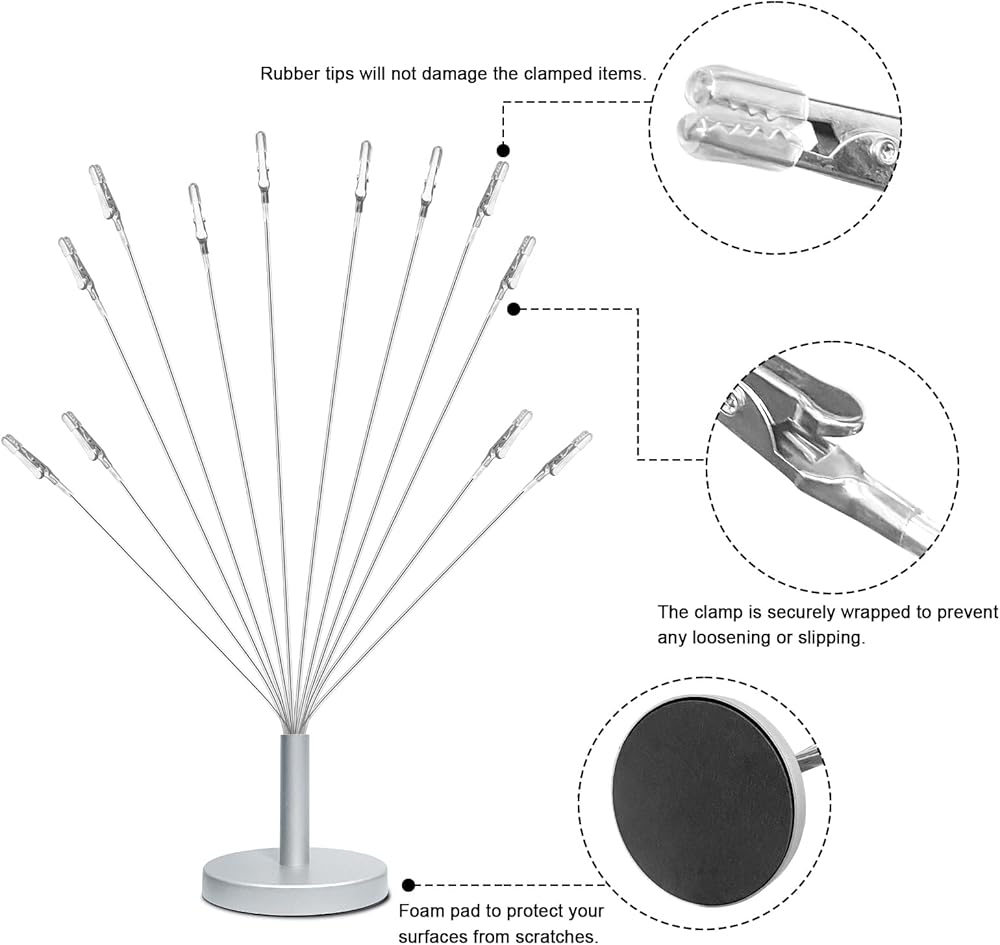 Rubber tips will not damage the clamped items.

The clamp is securely wrapped to prevent any loosening or slipping.

Foam pad to protect your surfaces from scratches.