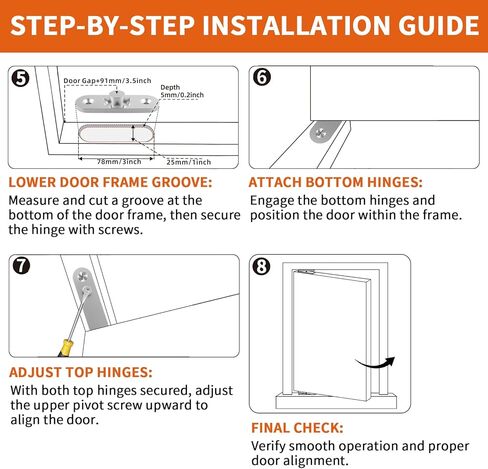 STEP-BY-STEP INSTALLATION GUIDE

5

Door Gap+91mm/3.5inch

Depth 5mm/0.2inch

78mm/3inch

25mm/1inch

LOWER DOOR FRAME GROOVE:

Measure and cut a groove at the bottom of the door frame, then secure the hinge with screws.

6

ATTACH BOTTOM HINGES:

Engage the bottom hinges and position the door within the frame.

7

ADJUST TOP HINGES:

With both top hinges secured, adjust the upper pivot screw upward to align the door.

8

FINAL CHECK:

Verify smooth operation and proper door alignment.