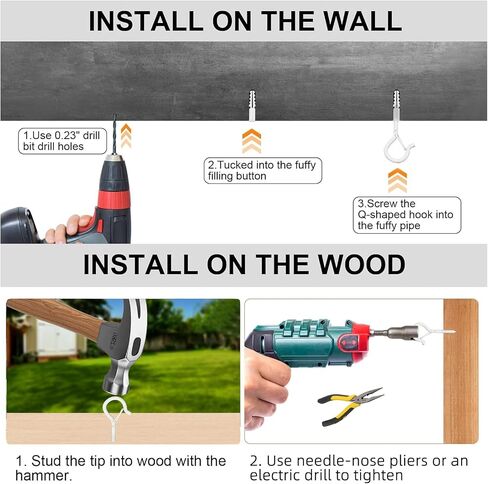 INSTALL ON THE WALL

1.Use 0.23" drill bit drill holes

2.Tucked into the fuffy filling button

3.Screw the Q-shaped hook into the fuffy pipe

INSTALL ON THE WOOD

1. Stud the tip into wood with the hammer.

2. Use needle-nose pliers or an electric drill to tighten