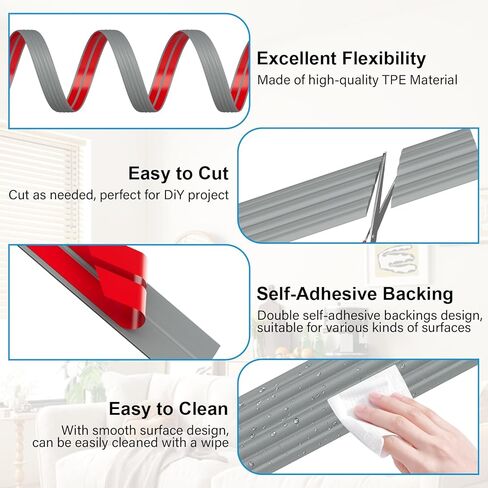 Excellent Flexibility
Made of high-quality TPE Material

Easy to Cut
Cut as needed, perfect for DiY project

Self-Adhesive Backing
Double self-adhesive backings design, suitable for various kinds of surfaces

Easy to Clean
With smooth surface design, can be easily cleaned with a wipe