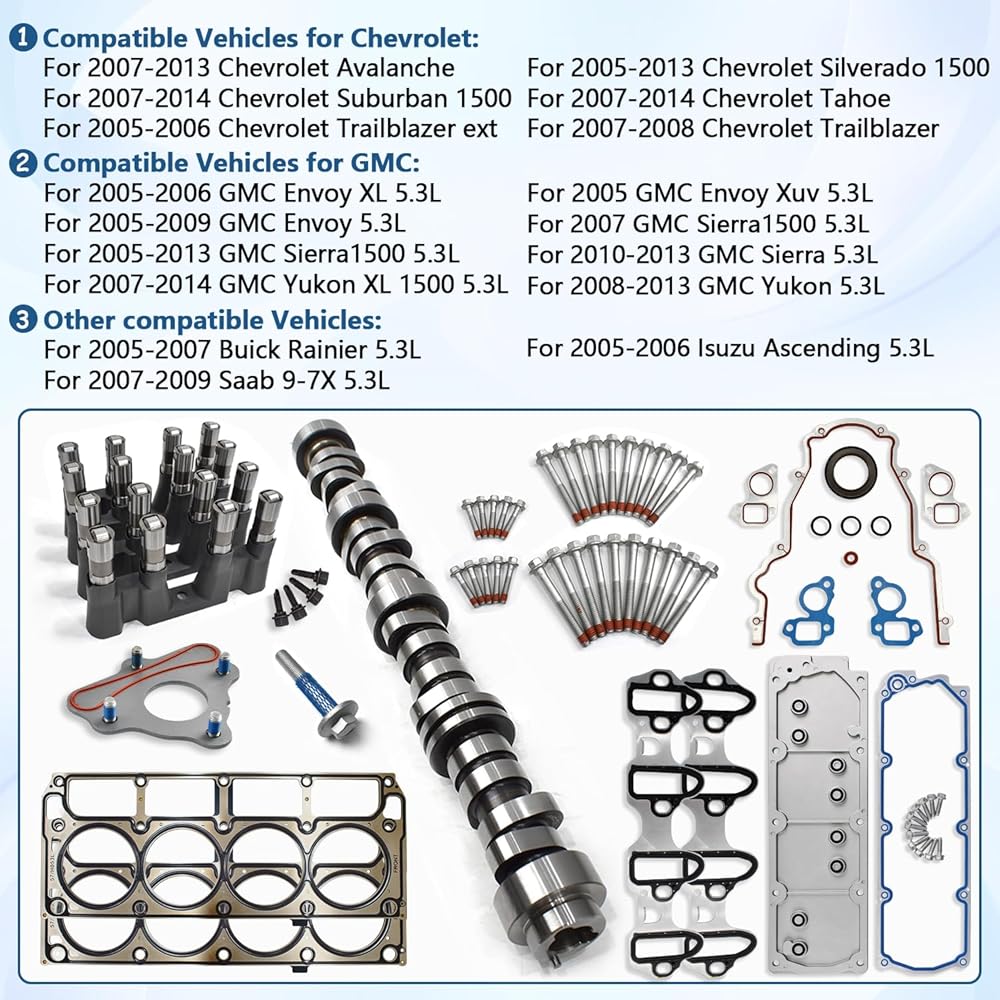 1 Compatible Vehicles for Chevrolet:
For 2007-2013 Chevrolet Avalanche
For 2007-2014 Chevrolet Suburban 1500
For 2005-2006 Chevrolet Trailblazer ext

For 2005-2013 Chevrolet Silverado 1500
For 2007-2014 Chevrolet Tahoe
For 2007-2008 Chevrolet Trailblazer

2 Compatible Vehicles for GMC:
For 2005-2006 GMC Envoy XL 5.3L
For 2005-2009 GMC Envoy 5.3L
For 2005-2013 GMC Sierra1500 5.3L
For 2007-2014 GMC Yukon XL 1500 5.3L

For 2005 GMC Envoy Xuv 5.3L
For 2007 GMC Sierra1500 5.3L
For 2010-2013 GMC Sierra 5.3L
For 2008-2013 GMC Yukon 5.3L

3 Other compatible Vehicles:
For 2005-2007 Buick Rainier 5.3L
For 2007-2009 Saab 9-7X 5.3L

For 2005-2006 Isuzu Ascending 5.3L