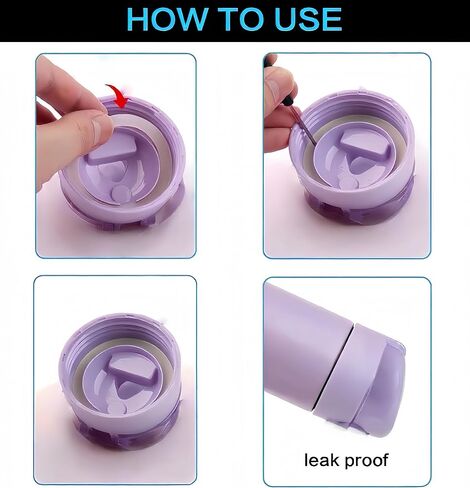 HOW TO USE

leak proof