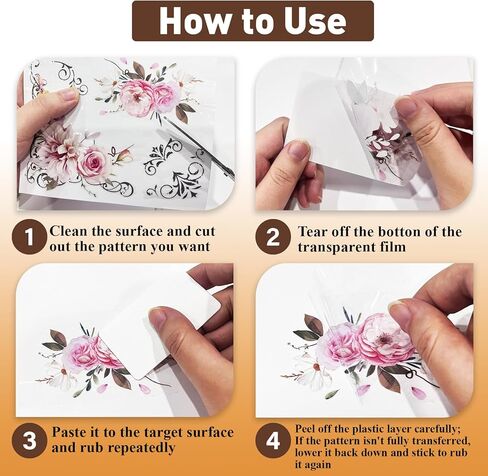 How to Use

1 Clean the surface and cut out the pattern you want

2 Tear off the botton of the transparent film

3 Paste it to the target surface and rub repeatedly

4 Peel off the plastic layer carefully; If the pattern isn't fully transferred, lower it back down and stick to rub it again