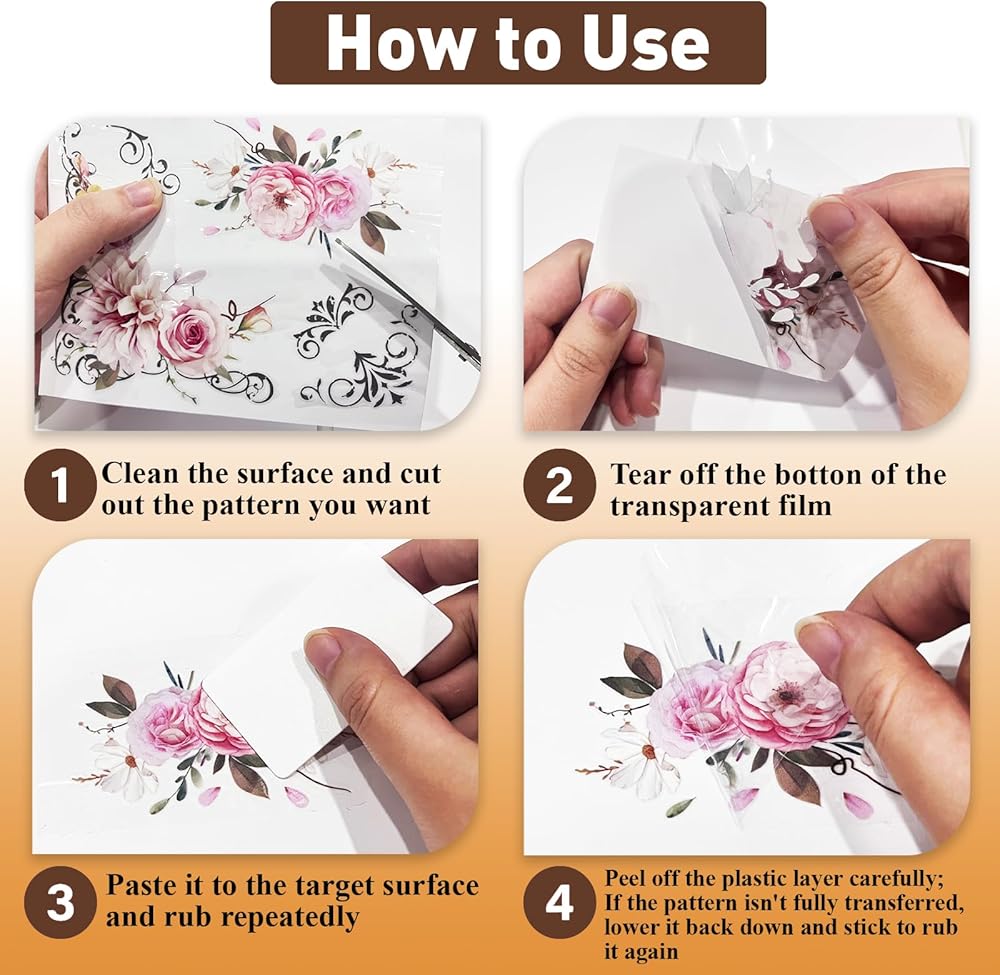 How to Use

1 Clean the surface and cut out the pattern you want

2 Tear off the botton of the transparent film

3 Paste it to the target surface and rub repeatedly

4 Peel off the plastic layer carefully; If the pattern isn't fully transferred, lower it back down and stick to rub it again