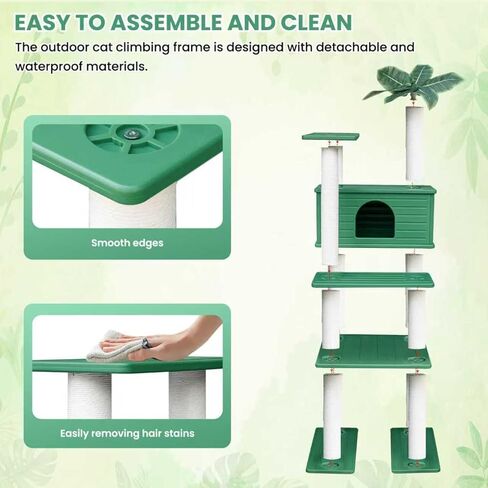 EASY TO ASSEMBLE AND CLEAN

The outdoor cat climbing frame is designed with detachable and waterproof materials.

Smooth edges

Easily removing hair stains