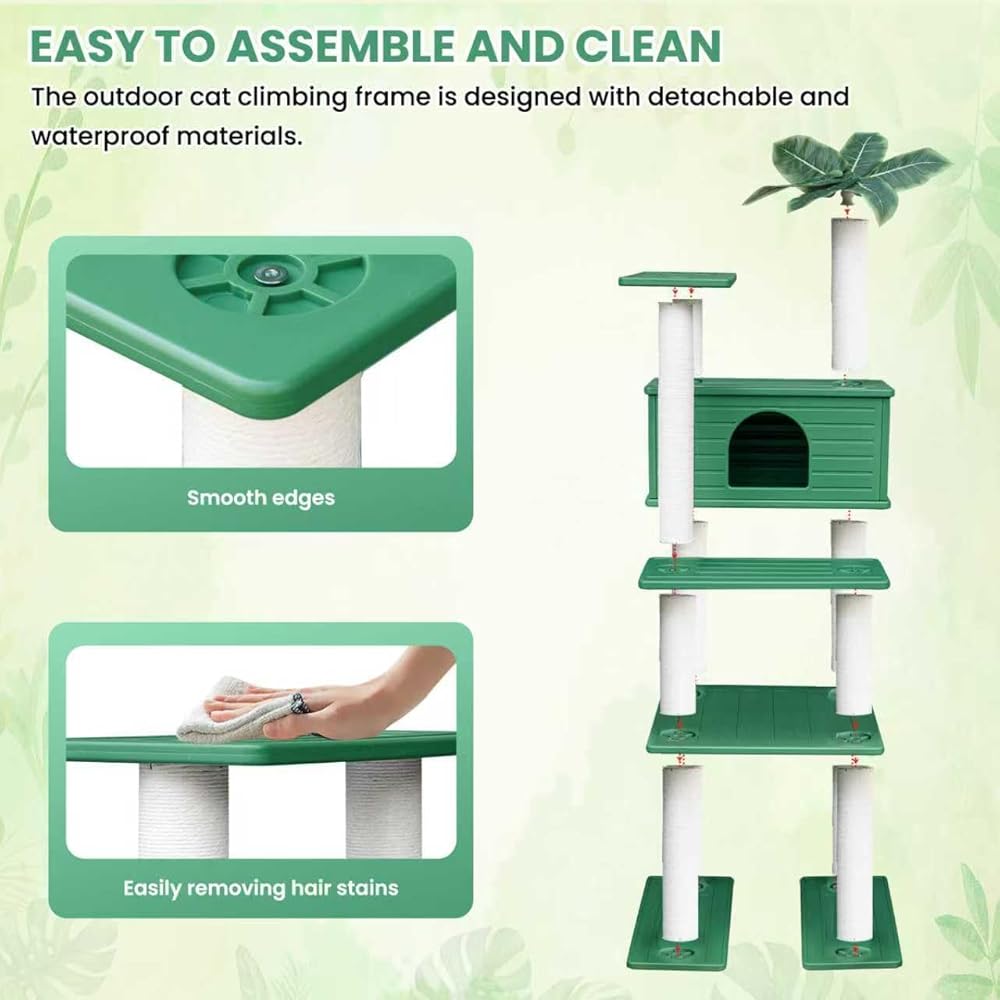 EASY TO ASSEMBLE AND CLEAN

The outdoor cat climbing frame is designed with detachable and waterproof materials.

Smooth edges

Easily removing hair stains