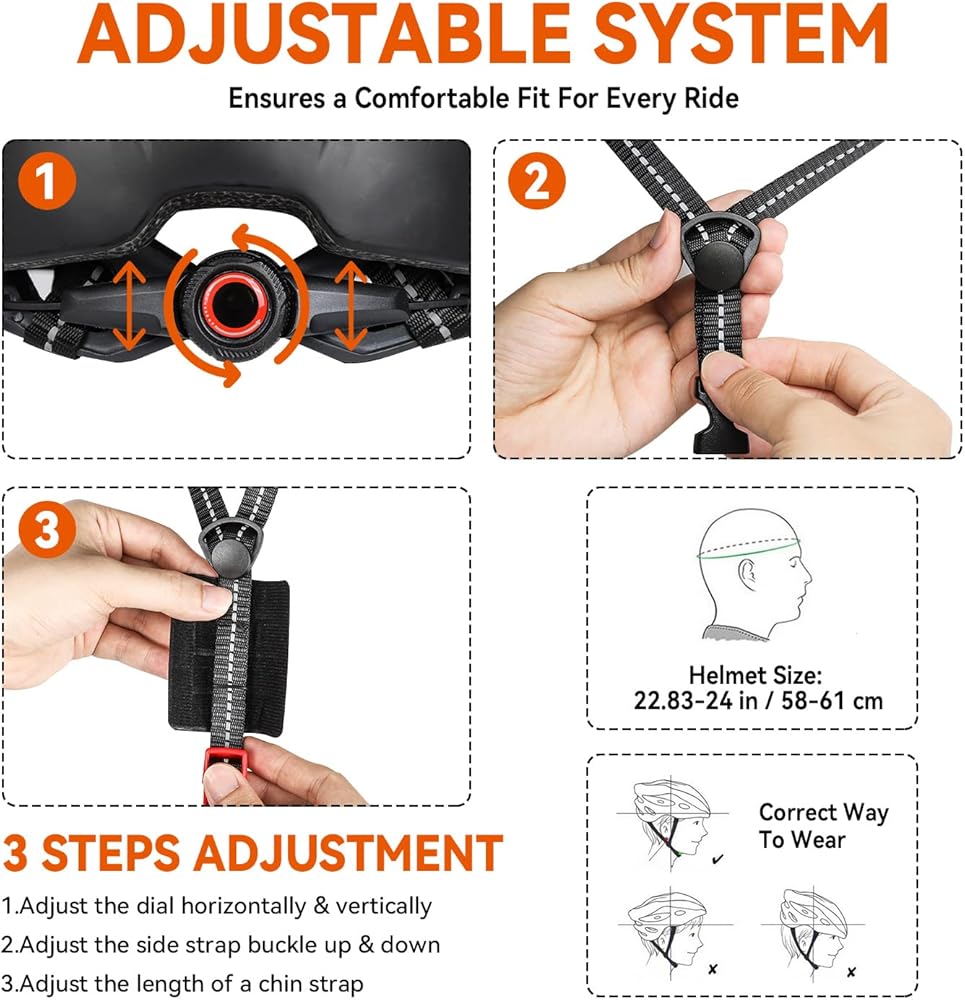 ADJUSTABLE SYSTEM
Ensures a Comfortable Fit For Every Ride

1

2

3

Helmet Size:
22.83-24 in / 58-61 cm

Correct Way
To Wear

✓

x

x

3 STEPS ADJUSTMENT
1.Adjust the dial horizontally & vertically
2.Adjust the side strap buckle up & down
3.Adjust the length of a chin strap