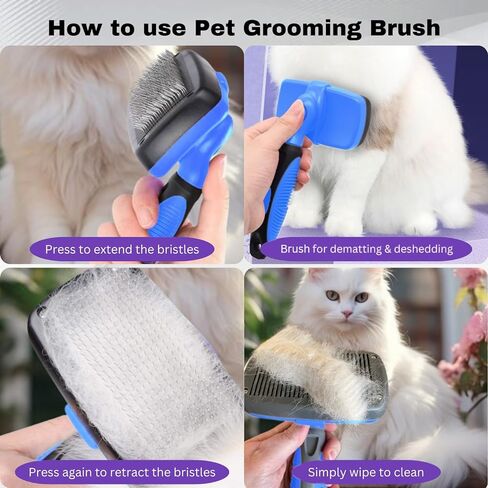 How to use Pet Grooming Brush

Press to extend the bristles

Brush for dematting & deshedding

Press again to retract the bristles

Simply wipe to clean