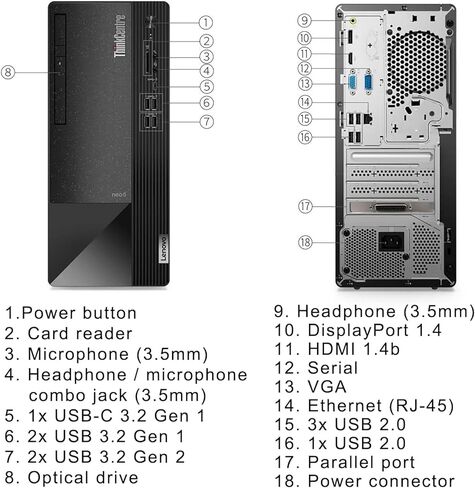 ThinkCentre
neo
Lenovo
1
2
3
4
5
6
7
8
9
10
11
12
13
14
15
16
17
18

1.Power button
2. Card reader
3. Microphone (3.5mm)
4. Headphone / microphone combo jack (3.5mm)
5. 1x USB-C 3.2 Gen 1
6. 2x USB 3.2 Gen 1
7. 2x USB 3.2 Gen 2
8. Optical drive

9. Headphone (3.5mm)
10. DisplayPort 1.4
11. HDMI 1.4b
12. Serial
13. VGA
14. Ethernet (RJ-45)
15. 3x USB 2.0
16. 1x USB 2.0
17. Parallel port
18. Power connector