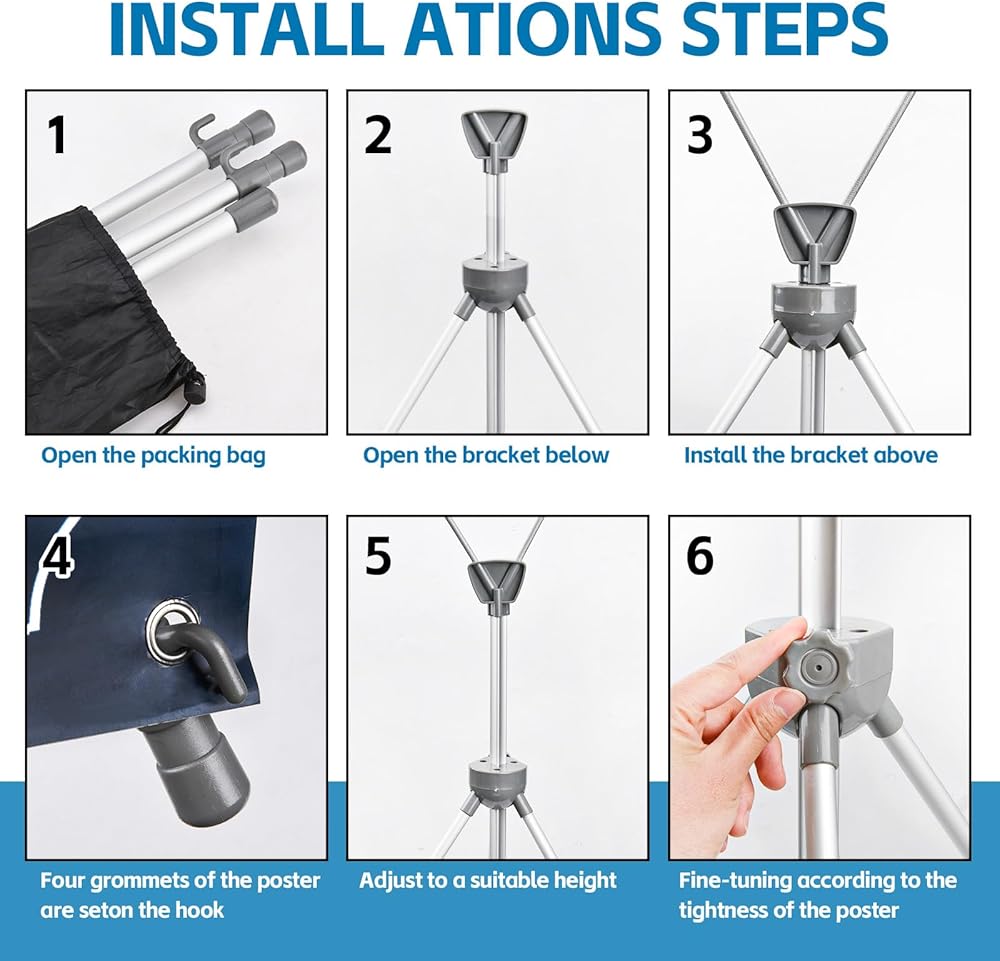 INSTALL ATIONS STEPS

1

Open the packing bag

2

Open the bracket below

3

Install the bracket above

4

Four grommets of the poster are seton the hook

5

Adjust to a suitable height

6

Fine-tuning according to the tightness of the poster