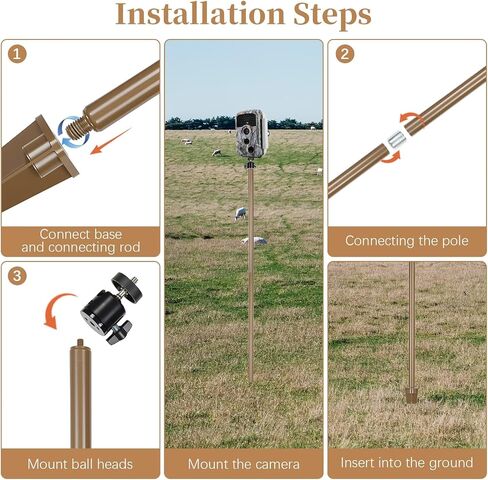 Installation Steps

1

Connect base and connecting rod

3

Mount ball heads

Mount the camera

2

Connecting the pole

Insert into the ground