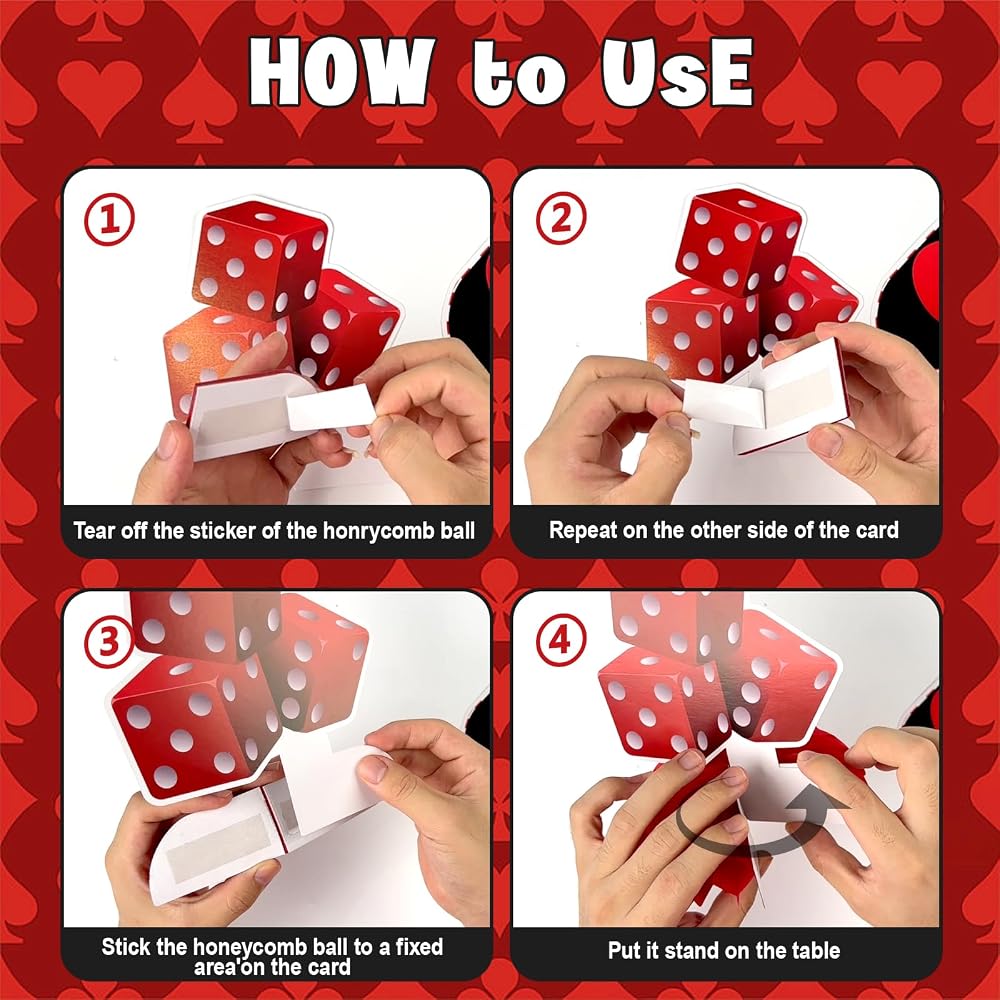 HOW to UsE

1
Tear off the sticker of the honrycomb ball

2
Repeat on the other side of the card

3
Stick the honeycomb ball to a fixed area'on the card

4
Put it stand on the table