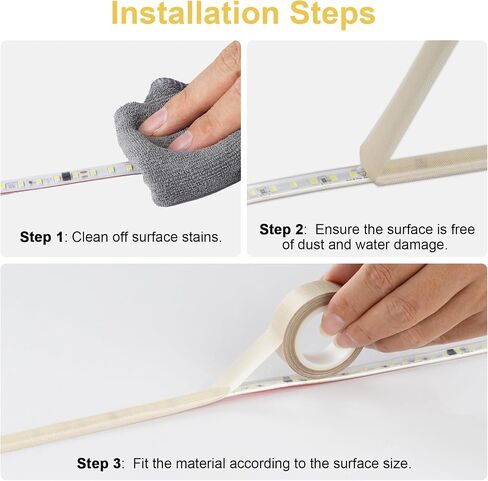 Installation Steps

Step 1: Clean off surface stains.

Step 2: Ensure the surface is free of dust and water damage.

Step 3: Fit the material according to the surface size.