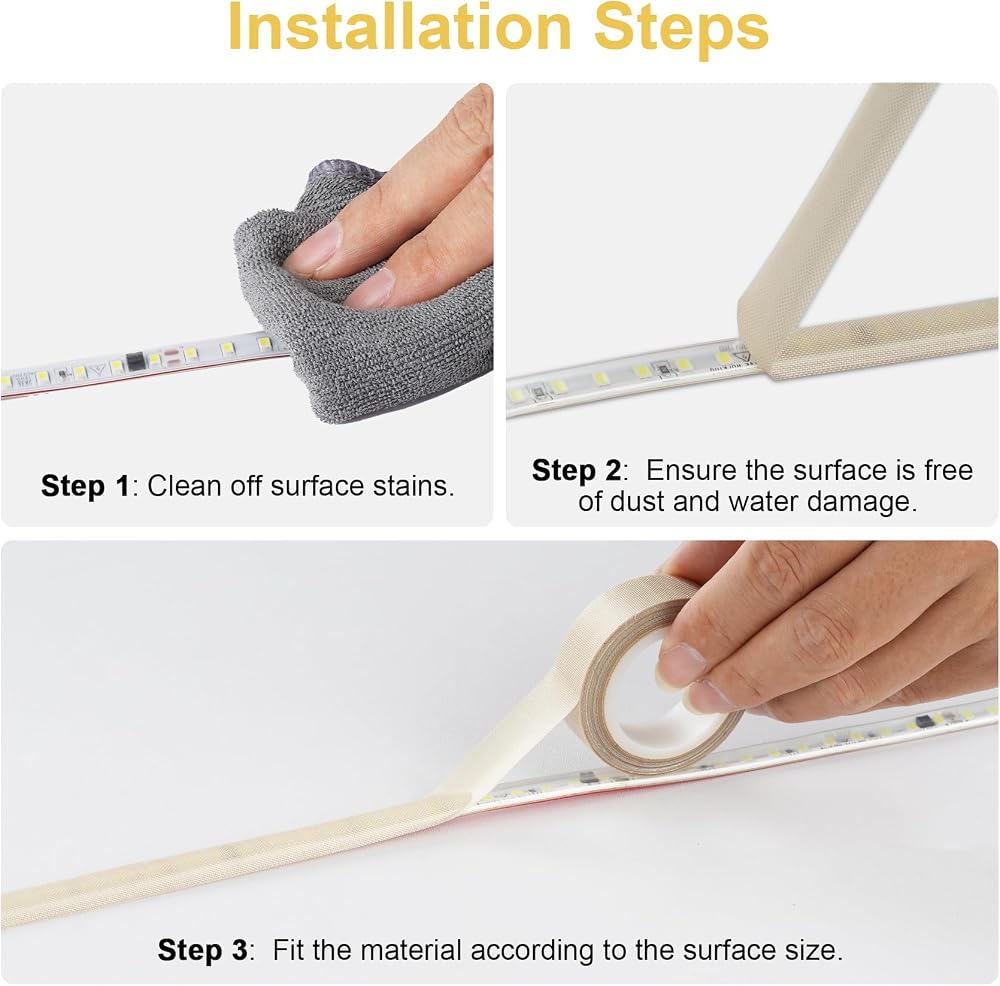 Installation Steps

Step 1: Clean off surface stains.

Step 2: Ensure the surface is free of dust and water damage.

Step 3: Fit the material according to the surface size.