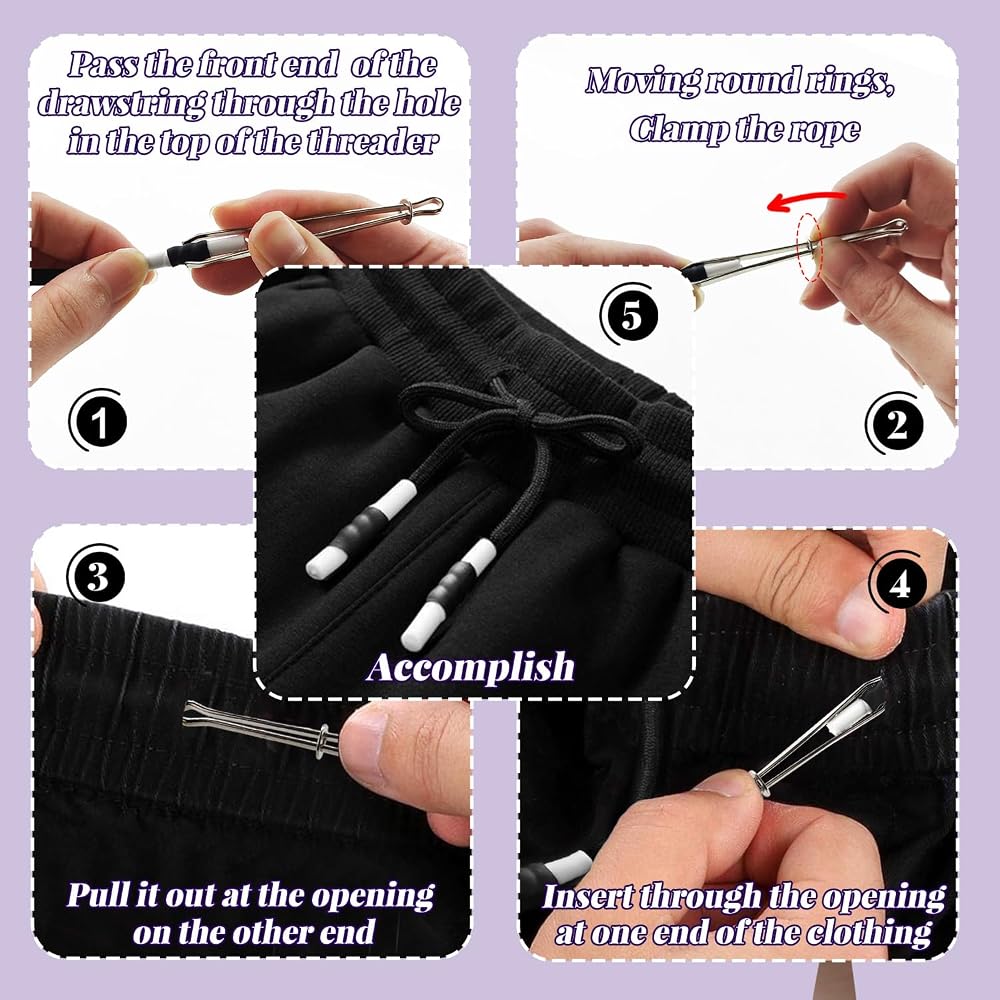 Pass the front end of the drawstring through the hole in the top of the threader

1

Moving round rings, Clamp the rope

2

5

Accomplish

3

Pull it out at the opening on the other end

4

Insert through the opening at one end of the clothing