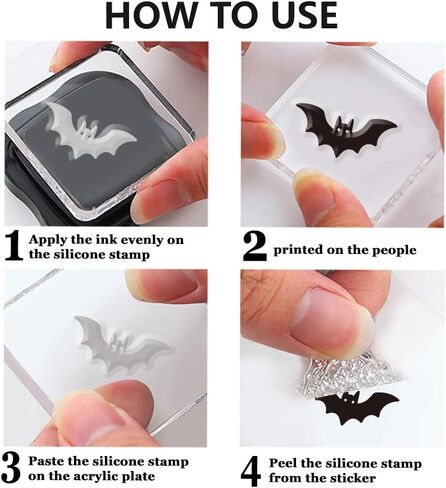 HOW TO USE

1 Apply the ink evenly on the silicone stamp

2 printed on the people

3 Paste the silicone stamp on the acrylic plate

4 Peel the silicone stamp from the sticker