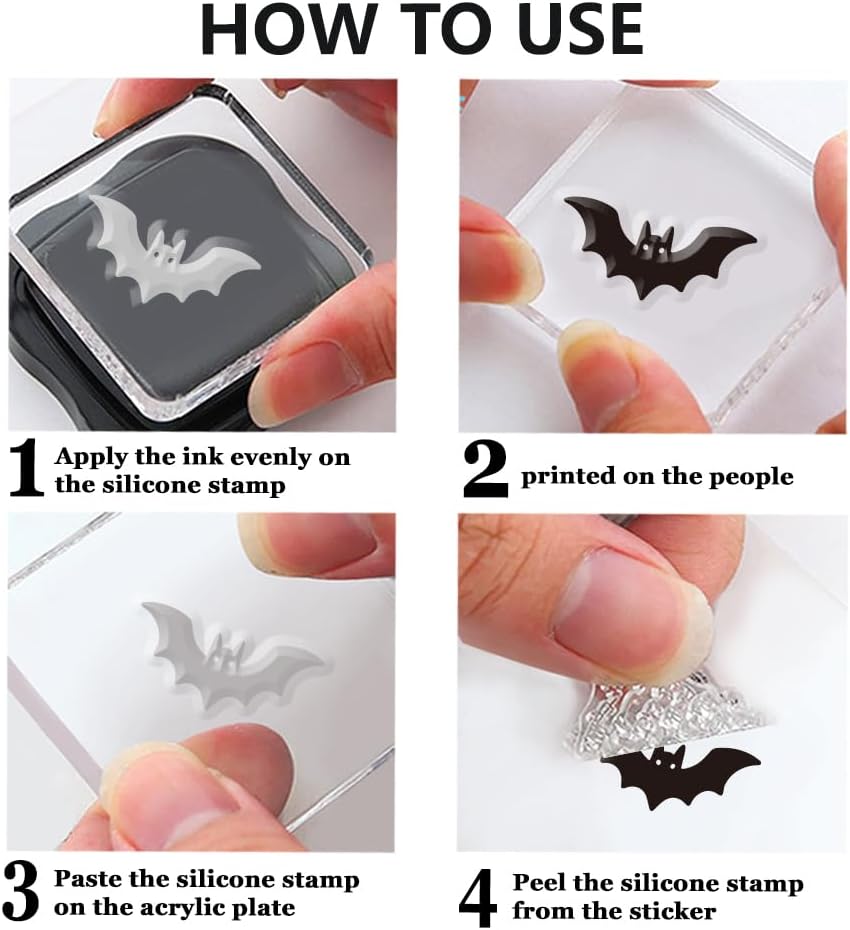 HOW TO USE

1 Apply the ink evenly on the silicone stamp

2 printed on the people

3 Paste the silicone stamp on the acrylic plate

4 Peel the silicone stamp from the sticker