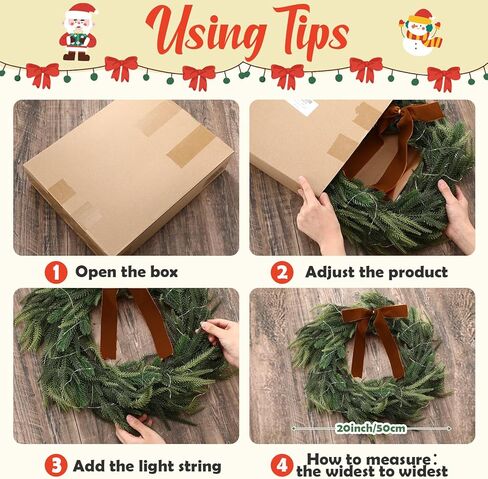 Using Tips

1 Open the box

2 Adjust the product

3 Add the light string

20inch/50cm

4 How to measure: the widest to widest