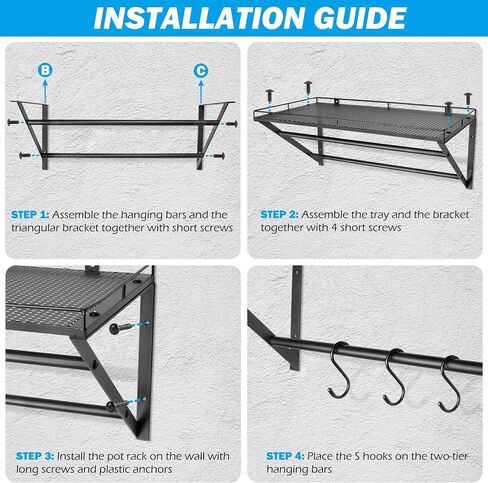 INSTALLATION GUIDE

B

C

STEP 1: Assemble the hanging bars and the triangular bracket together with short screws

STEP 2: Assemble the tray and the bracket together with 4 short screws

STEP 3: Install the pot rack on the wall with long screws and plastic anchors

STEP 4: Place the S hooks on the two-tier hanging bars