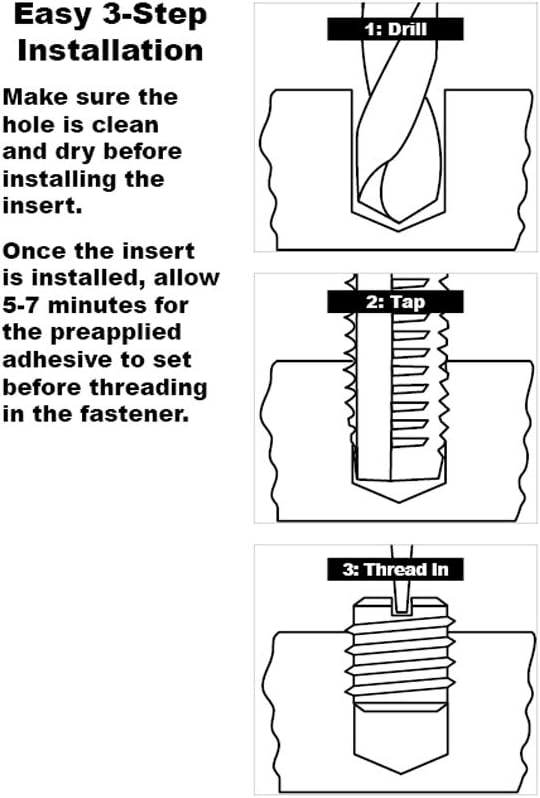 Easy 3-Step Installation

Make sure the hole is clean and dry before installing the insert.

Once the insert is installed, allow 5-7 minutes for the preapplied adhesive to set before threading in the fastener.

1: Drill

2: Tap

3: Thread In