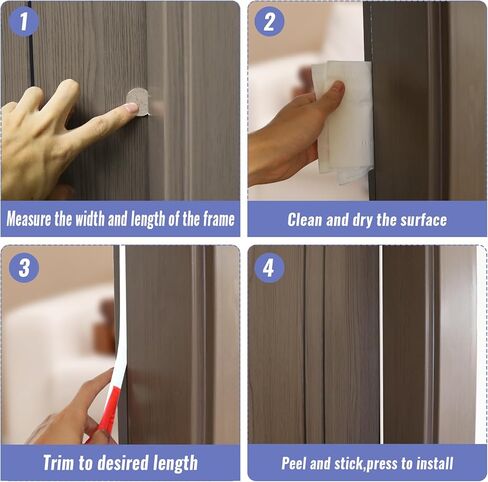 1

Measure the width and length of the frame

2

Clean and dry the surface

3

Trim to desired length

4

Peel and stick,press to install