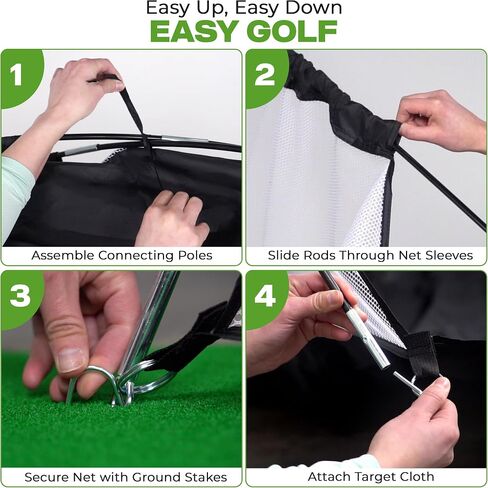 Easy Up, Easy Down
EASY GOLF

1

Assemble Connecting Poles

2

Slide Rods Through Net Sleeves

3

Secure Net with Ground Stakes

4

Attach Target Cloth