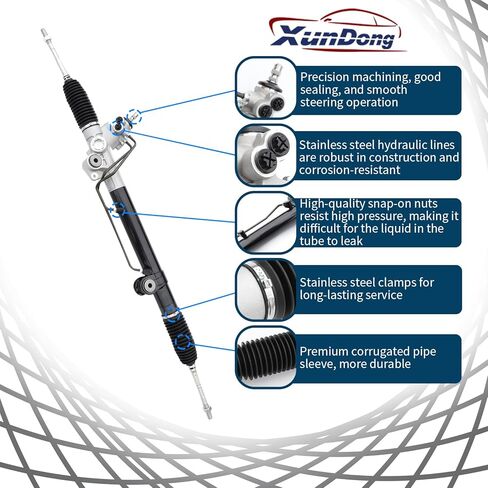 XunDong

Precision machining, good sealing, and smooth steering operation

Stainless steel hydraulic lines are robust in construction and corrosion-resistant

High-quality snap-on nuts resist high pressure, making it difficult for the liquid in the tube to leak

Stainless steel clamps for long-lasting service

Premium corrugated pipe sleeve, more durable